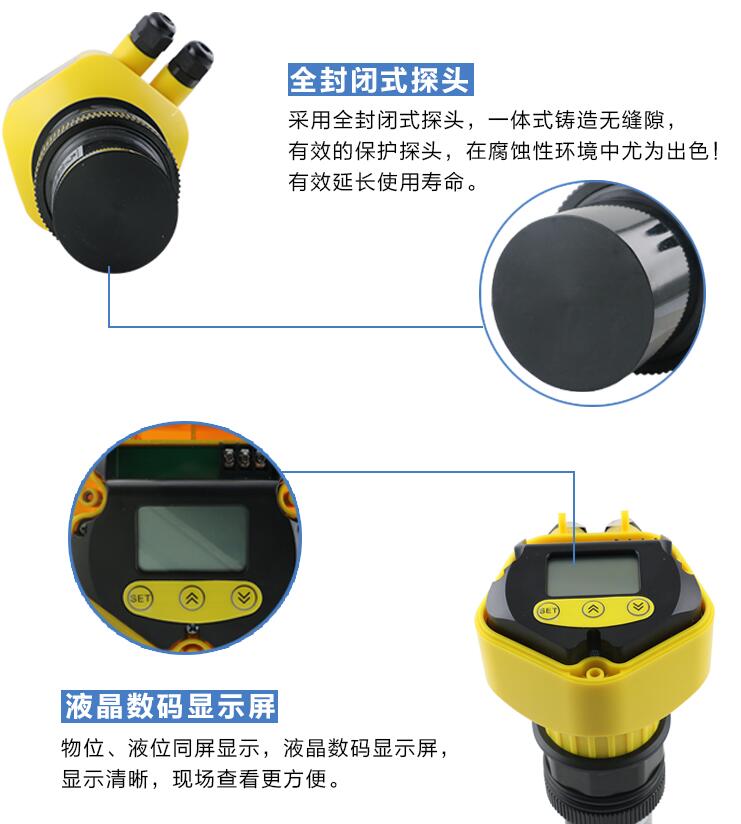 全封闭式探头

采用全封闭式探头，一体式铸造无缝隙，有效的保护探头，在腐蚀性环境中尤为出色！有效延长使用寿命。

SET

SET

液晶数码显示屏

物位、液位同屏显示，液晶数码显示屏，显示清晰，现场查看更方便。